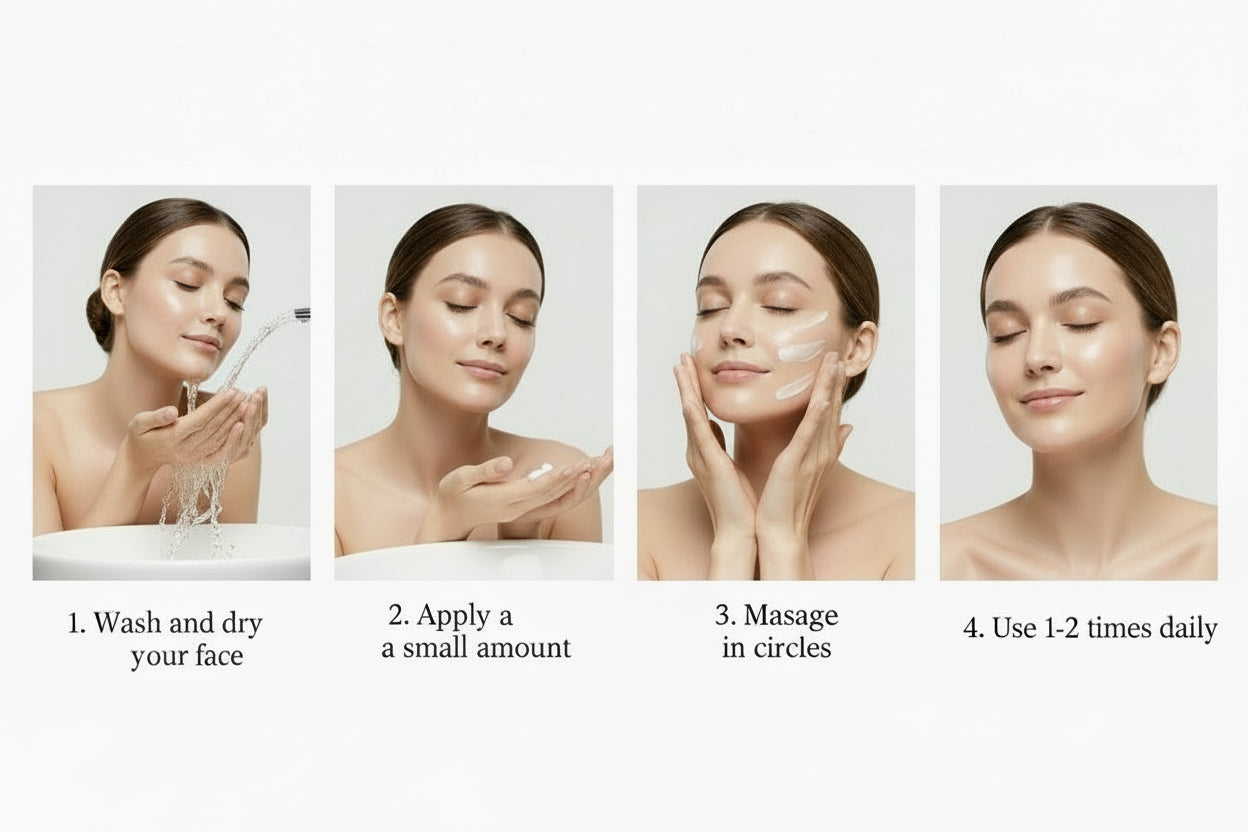 1. Wash and dry your face

2. Apply a a small amount

3. Masage in circles

4. Use 1-2 times daily